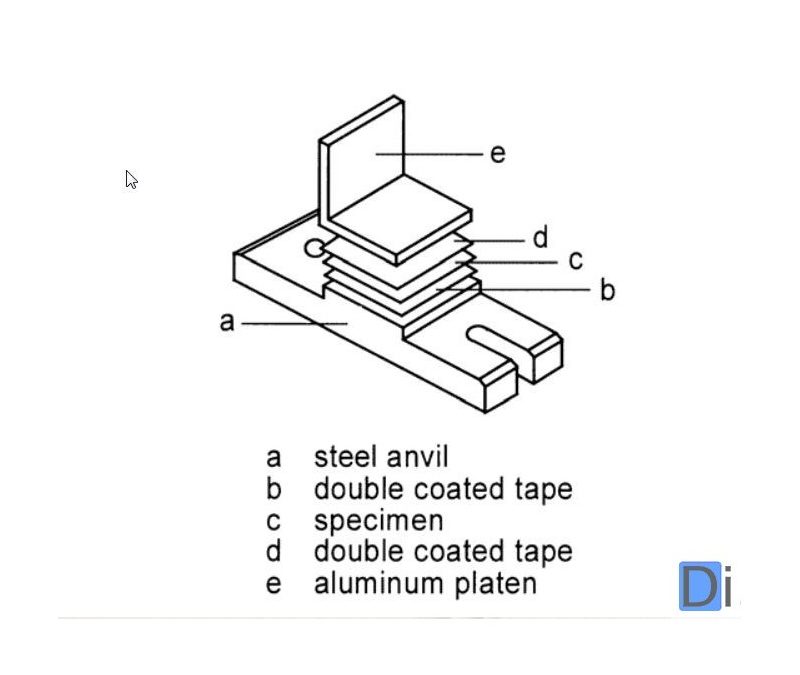 e
d
c
b
a

a steel anvil
b double coated tape
c specimen
d double coated tape
e aluminum platen

Di